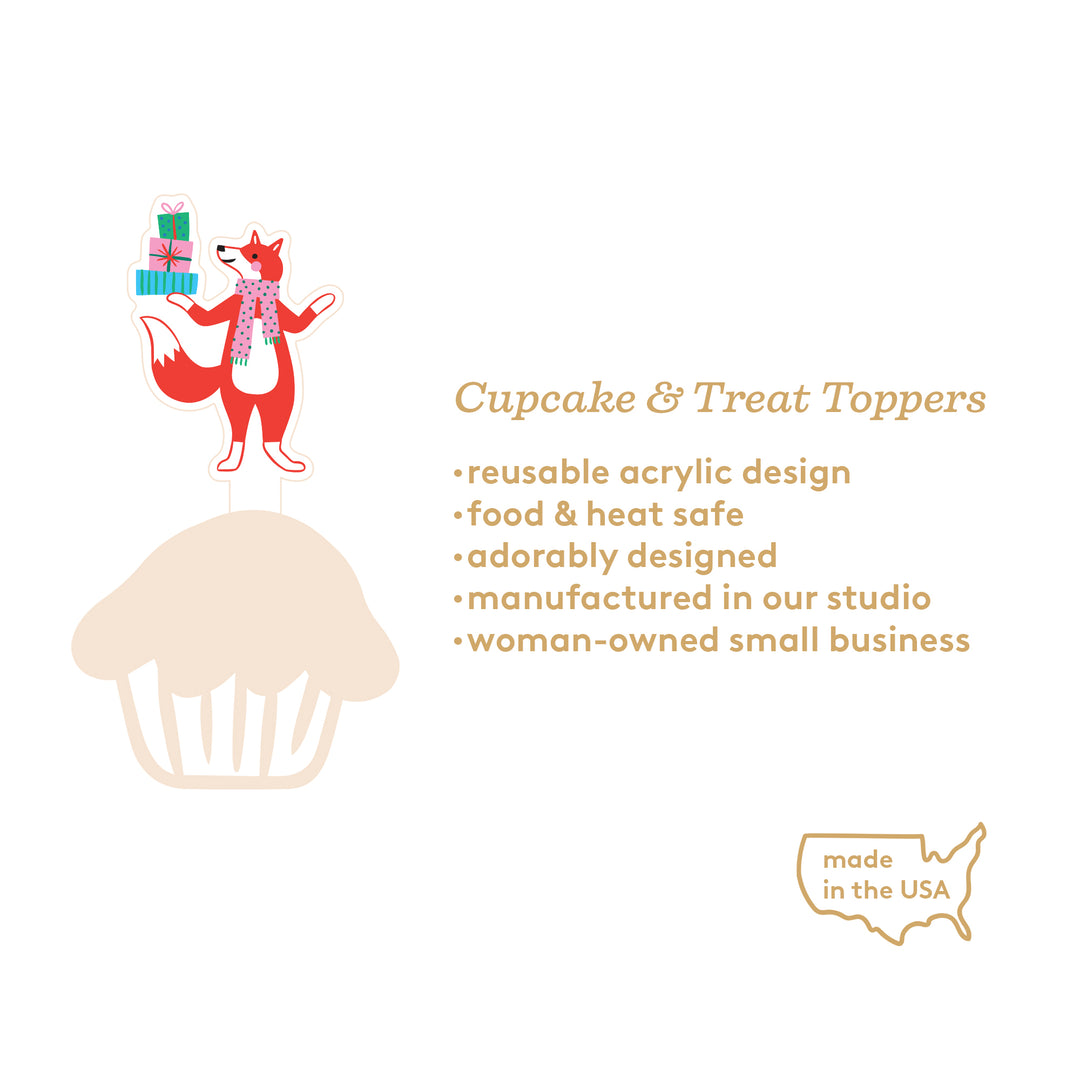 Cupcake & Treat Toppers

•reusable acrylic design
•food & heat safe
•adorably designed
•manufactured in our studio
•woman-owned small business

made
in the USA