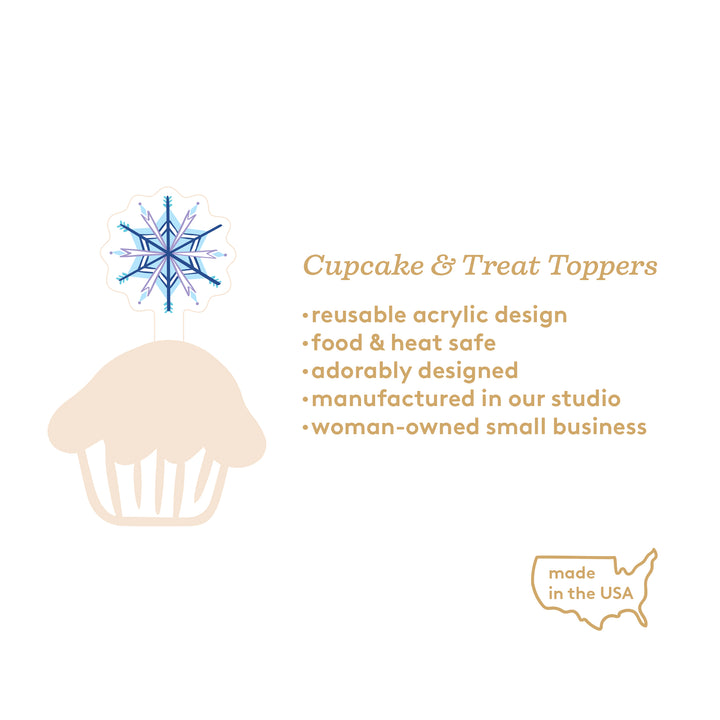 Cupcake & Treat Toppers

•reusable acrylic design
•food & heat safe
•adorably designed
•manufactured in our studio
•woman-owned small business

made in the USA